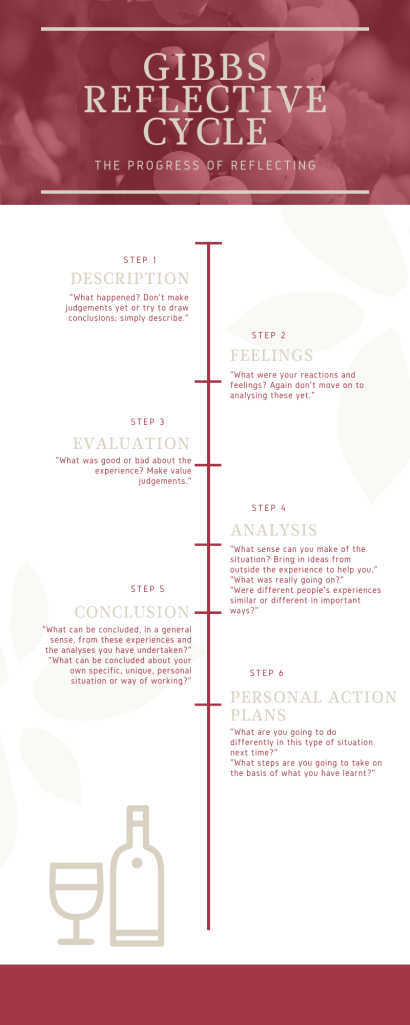 GIBBS REFLECTIVE CYCLE

THE PROGRESS OF REFLECTING

STEP 1

DESCRIPTION

"What happened? Don't make judgements yet or try to draw conclusions; simply describe."

STEP 2

FEELINGS

"What were your reactions and feelings? Again don't move on to analysing these yet."

STEP 3

EVALUATION

"What was good or bad about the experience? Make value judgements."

STEP 4

ANALYSIS

"What sense can you make of the situation? Bring in ideas from outside the experience to help you." "What was really going on?" "Were different people's experiences similar or different in important ways?"

STEP 5

CONCLUSION

"What can be concluded, in a general sense, from these experiences and the analyses you have undertaken?" "What can be concluded about your own specific, unique, personal situation or way of working?"

STEP 6

PERSONAL ACTION PLANS

"What are you going to do differently in this type of situation next time?" "What steps are you going to take on the basis of what you have learnt?"